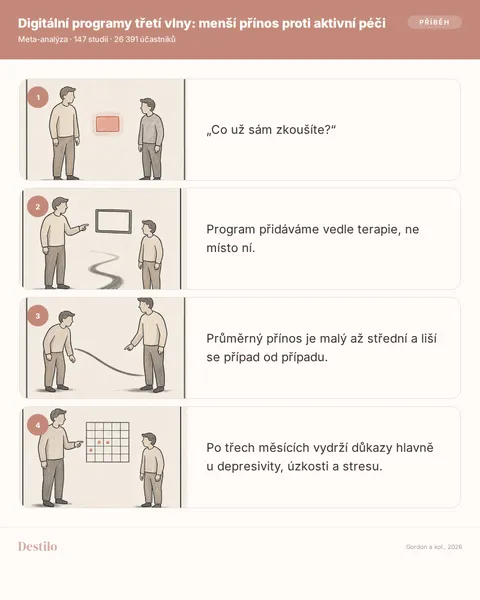 Digitální programy třetí vlny: menší přínos proti aktivní péči

PŘÍBĚH

Meta-analýza · 147 studií · 26 391 účastníků

1

„Co už sám zkoušíte?“

2

Program přidáváme vedle terapie, ne místo ní.

3

Průměrný přínos je malý až střední a liší se případ od případu.

4

Po třech měsících vydrží důkazy hlavně u depresivity, úzkosti a stresu.

Destilo

Gordon a kol., 2026