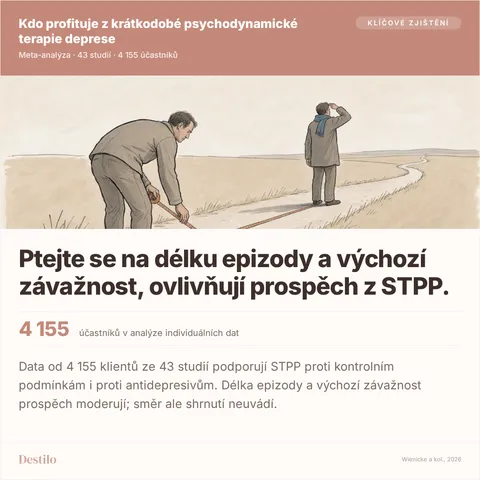 Kdo profituje z krátkodobé psychodynamické terapie deprese

KLÍČOVÉ ZJIŠTĚNÍ

Meta-analýza · 43 studií · 4 155 účastníků

Ptejte se na délku epizody a výchozí závažnost, ovlivňují prospěch z STPP.

4 155 účastníků v analýze individuálních dat

Data od 4 155 klientů ze 43 studií podporují STPP proti kontrolním podmínkám i proti antidepresivům. Délka epizody a výchozí závažnost prospěch moderují; směr ale shrnutí neuvádí.

Destilo

Wienicke a kol., 2026