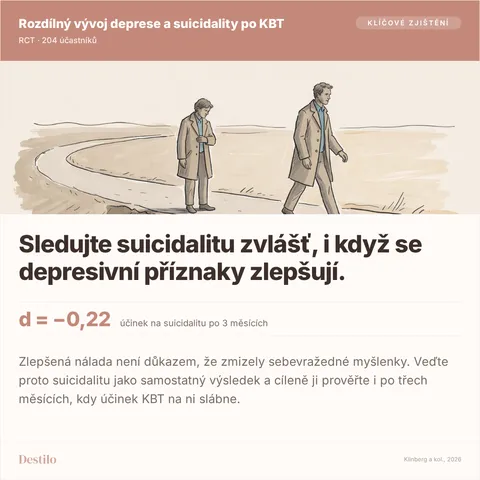 Rozdílný vývoj deprese a suicidality po KBT

RCT · 204 účastníků

KLÍČOVÉ ZJIŠTĚNÍ

Sledujte suicidalitu zvlášť, i když se depresivní příznaky zlepšují.

d = −0,22 účinek na suicidalitu po 3 měsících

Zlepšená nálada není důkazem, že zmizely sebevražedné myšlenky. Veďte proto suicidalitu jako samostatný výsledek a cíleně ji prověřte i po třech měsících, kdy účinek KBT na ni slábne.

Destilo

Klinberg a kol., 2026