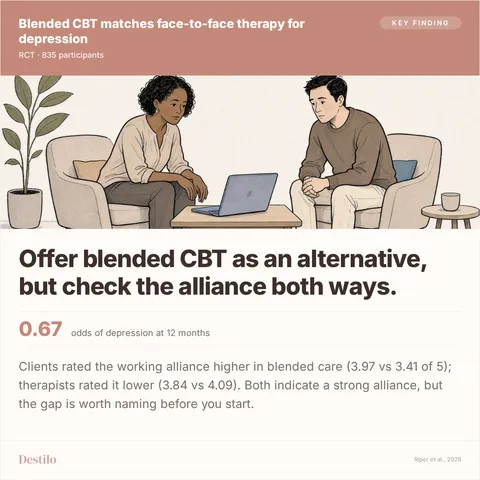 Blended CBT matches face-to-face therapy for depression

KEY FINDING

RCT · 835 participants

Offer blended CBT as an alternative, but check the alliance both ways.

0.67 odds of depression at 12 months

Clients rated the working alliance higher in blended care (3.97 vs 3.41 of 5); therapists rated it lower (3.84 vs 4.09). Both indicate a strong alliance, but the gap is worth naming before you start.

Destilo

Riper et al., 2026